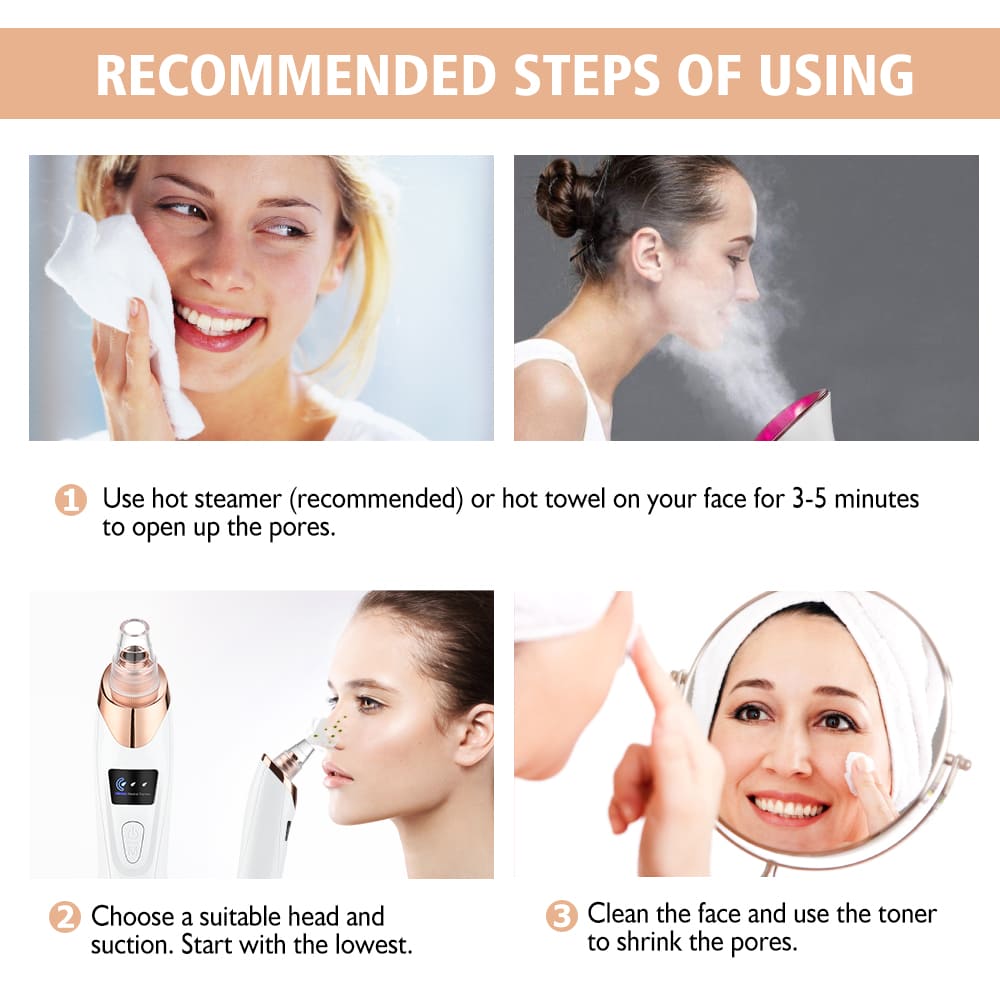 RECOMMENDED STEPS OF USING

1 Use hot steamer (recommended) or hot towel on your face for 3-5 minutes to open up the pores.

2 Choose a suitable head and suction. Start with the lowest.

3 Clean the face and use the toner to shrink the pores.